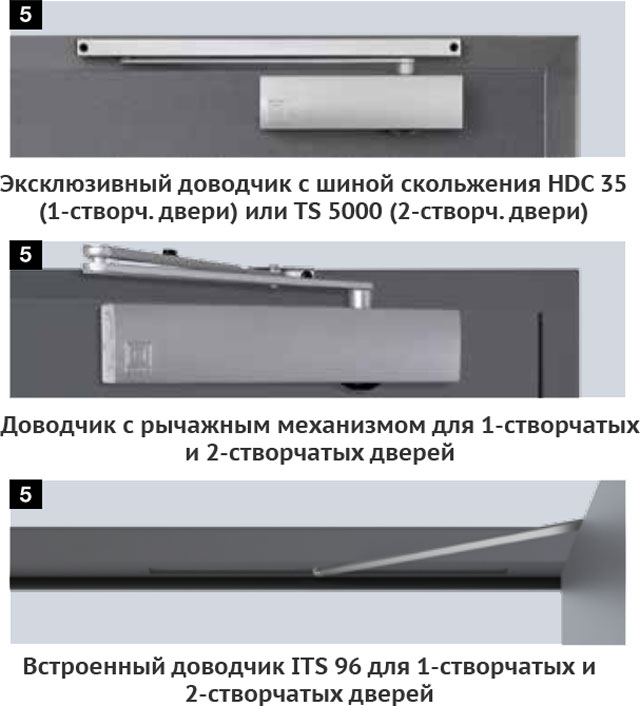 5

Эксклюзивный доводчик с шиной скольжения HDC 35 (1-створч. двери) или TS 5000 (2-створч. двери)

5

Доводчик с рычажным механизмом для 1-створчатых и 2-створчатых дверей

5

Встроенный доводчик ITS 96 для 1-створчатых и 2-створчатых дверей